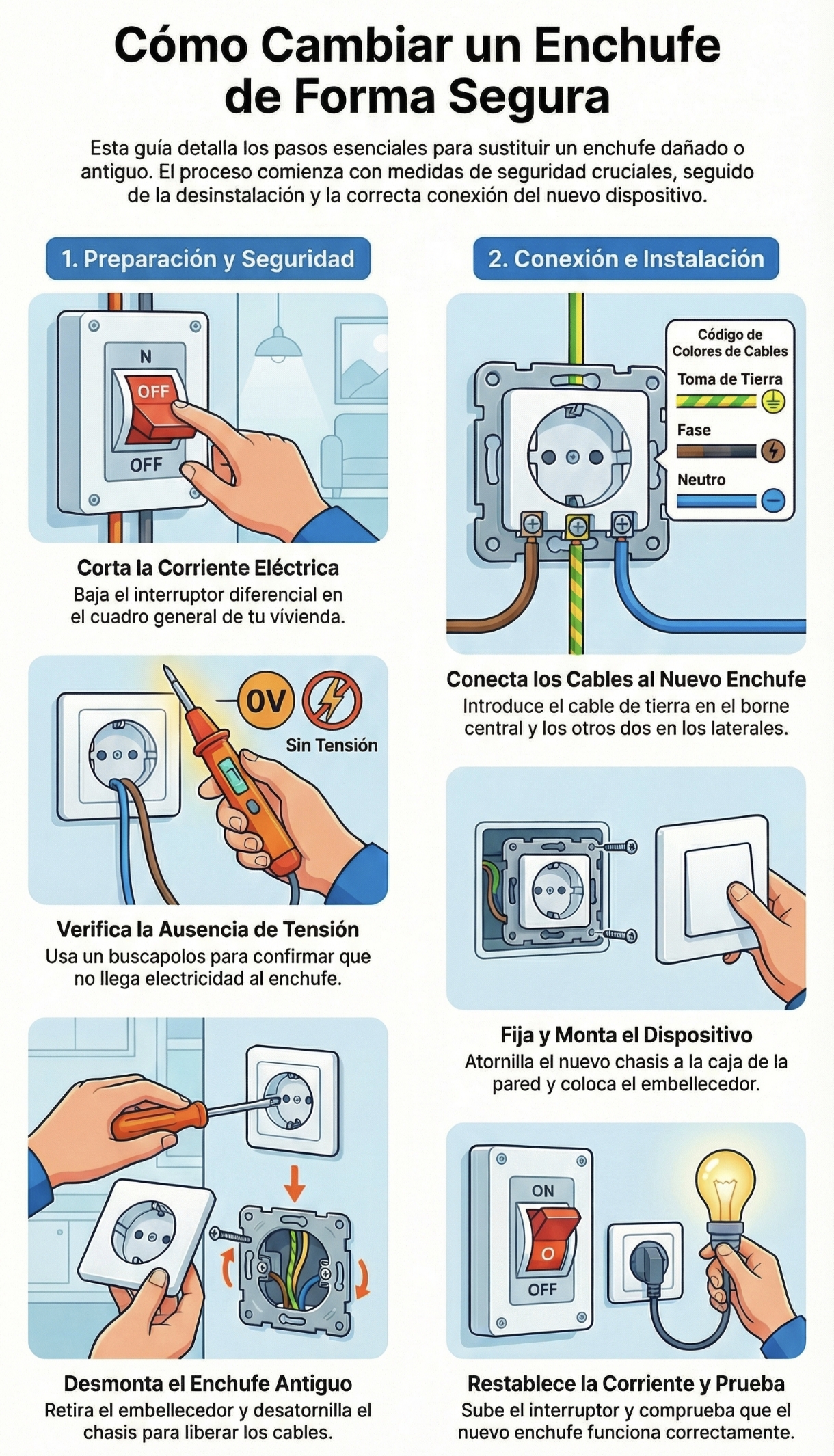 Cómo Cambiar un Enchufe de Forma Segura

Esta guía detalla los pasos esenciales para sustituir un enchufe dañado o antiguo. El proceso comienza con medidas de seguridad cruciales, seguido de la desinstalación y la correcta conexión del nuevo dispositivo.

1. Preparación y Seguridad

N
OFF
OFF

Corta la Corriente Eléctrica
Baja el interruptor diferencial en el cuadro general de tu vivienda.

0V
Sin Tensión

Verifica la Ausencia de Tensión
Usa un buscapolos para confirmar que no llega electricidad al enchufe.

Desmonta el Enchufe Antiguo
Retira el embellecedor y desatornilla el chasis para liberar los cables.

2. Conexión e Instalación

Código de Colores de Cables
Toma de Tierra
Fase
Neutro

Conecta los Cables al Nuevo Enchufe
Introduce el cable de tierra en el borne central y los otros dos en los laterales.

Fija y Monta el Dispositivo
Atornilla el nuevo chasis a la caja de la pared y coloca el embellecedor.

ON
O
OFF

Restablece la Corriente y Prueba
Sube el interruptor y comprueba que el nuevo enchufe funciona correctamente.